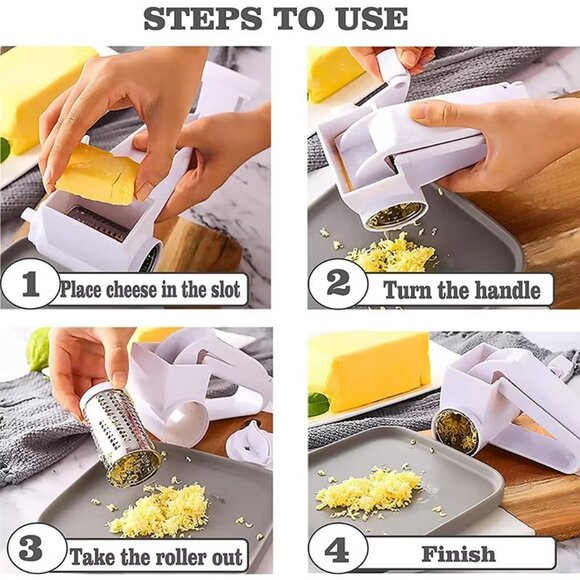 STEPS TO USE

1 Place cheese in the slot

2 Turn the handle

3 Take the roller out

4 Finish